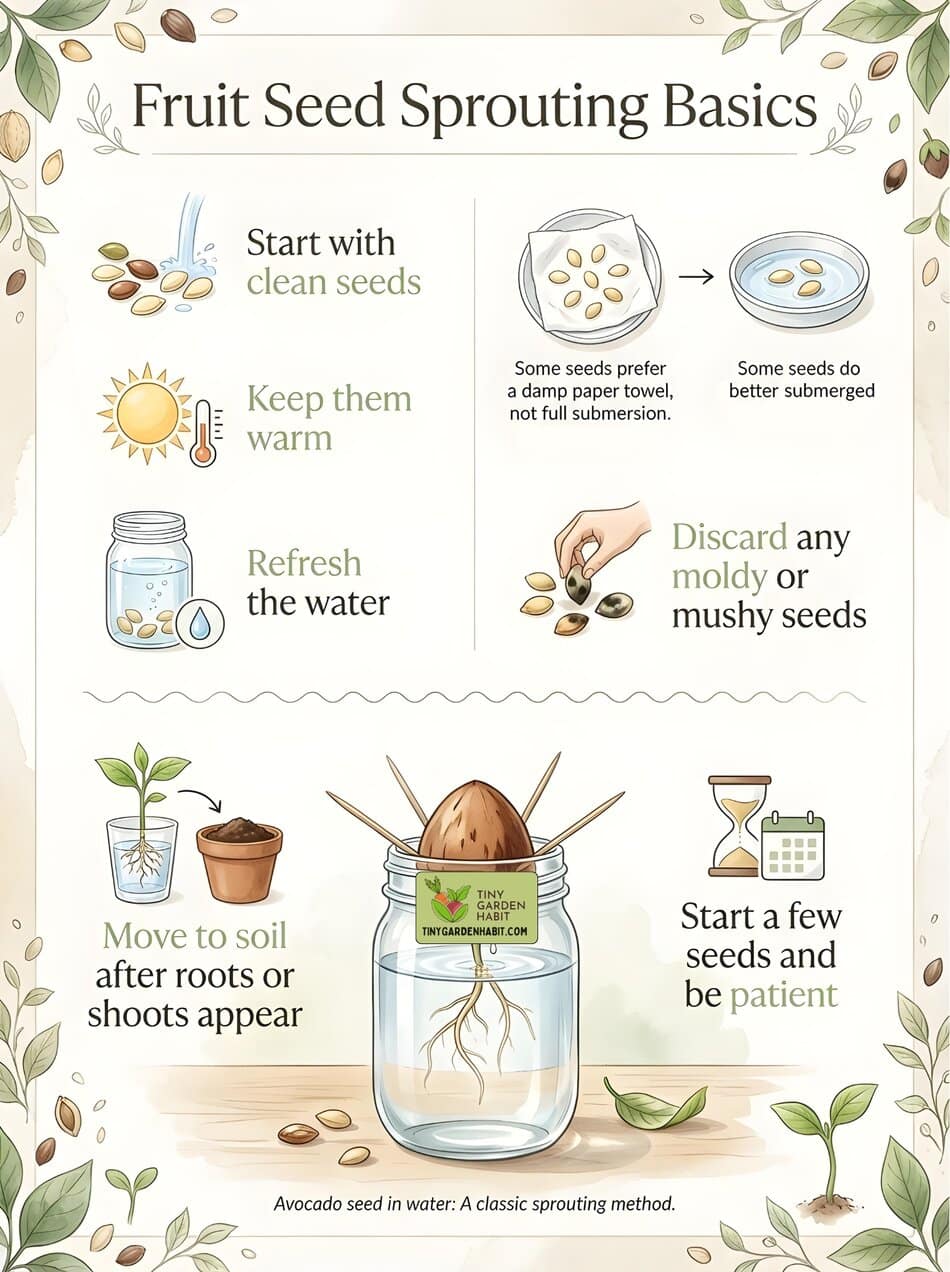 Fruit Seed Sprouting Basics

Start with clean seeds

Keep them warm

Refresh the water

Some seeds prefer a damp paper towel, not full submersion.

Some seeds do better submerged

Discard any moldy or mushy seeds

Move to soil after roots or shoots appear

TINY GARDEN HABIT
TINYGARDENHABIT.COM

Start a few seeds and be patient

Avocado seed in water: A classic sprouting method.