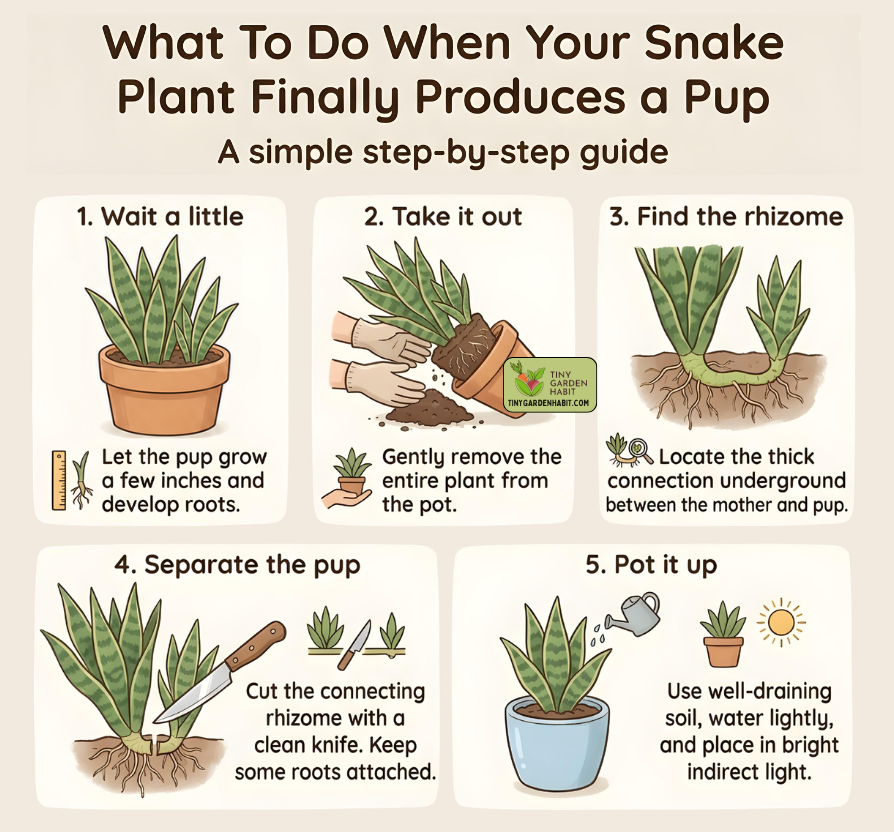 What To Do When Your Snake Plant Finally Produces a Pup

A simple step-by-step guide

1. Wait a little

Let the pup grow a few inches and develop roots.

2. Take it out

TINY GARDEN HABIT
TINYGARDENHABIT.COM

Gently remove the entire plant from the pot.

3. Find the rhizome

Locate the thick connection underground between the mother and pup.

4. Separate the pup

Cut the connecting rhizome with a clean knife. Keep some roots attached.

5. Pot it up

Use well-draining soil, water lightly, and place in bright indirect light.